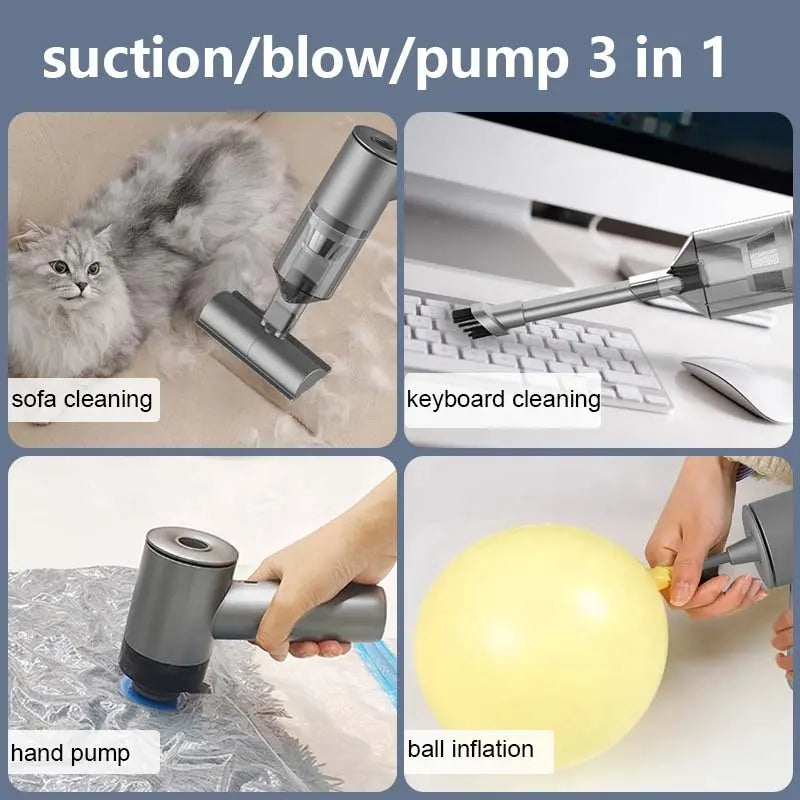 suction/blow/pump 3 in 1

sofa cleaning

keyboard cleaning

hand pump

ball inflation